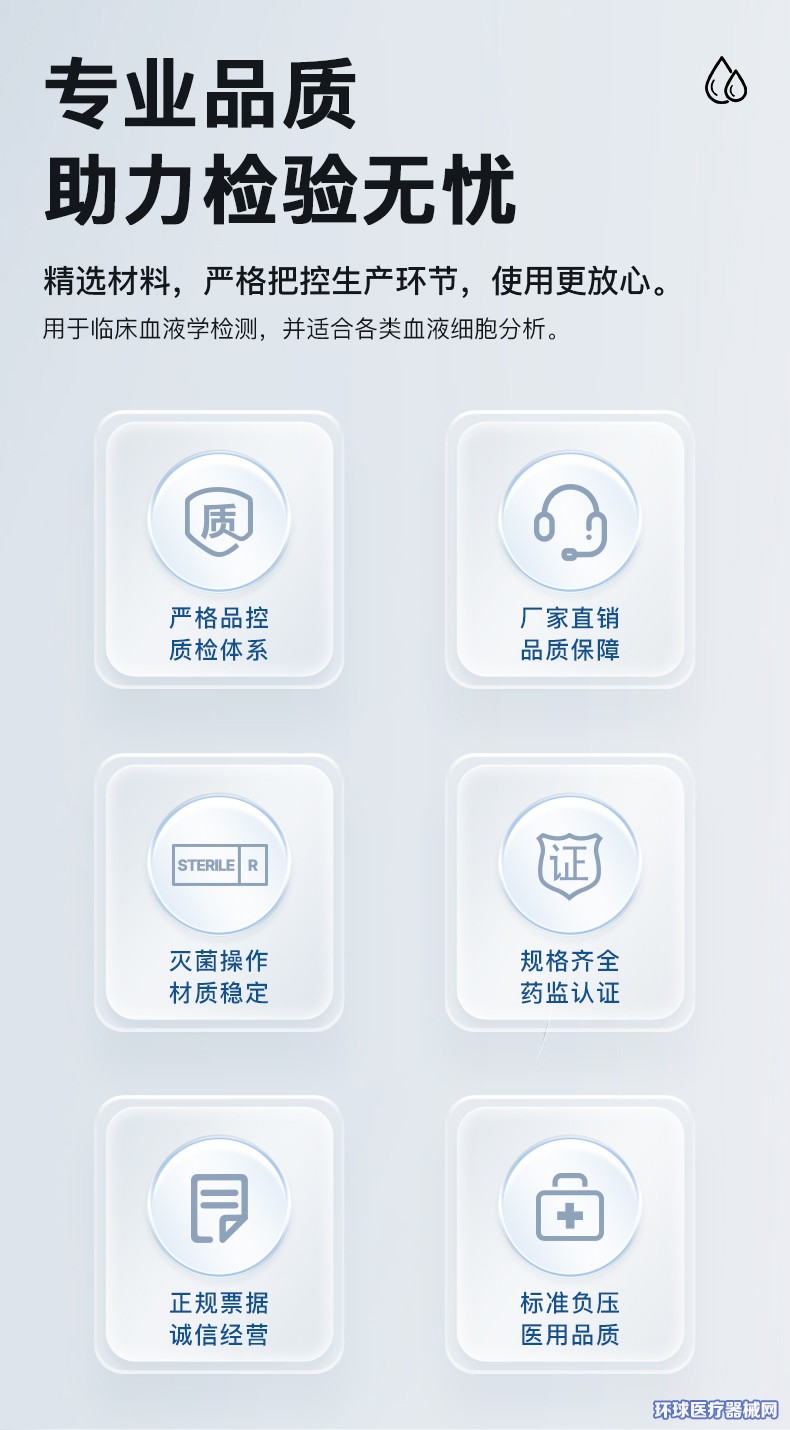 专业品质
助力检验无忧

精选材料，严格把控生产环节，使用更放心。
用于临床血液学检测，并适合各类血液细胞分析。

质

严格品控
质检体系

厂家直销
品质保障

STERILE R

灭菌操作
材质稳定

证

规格齐全
药监认证

正规票据
诚信经营

标准负压
医用品质

环球医疗器械网