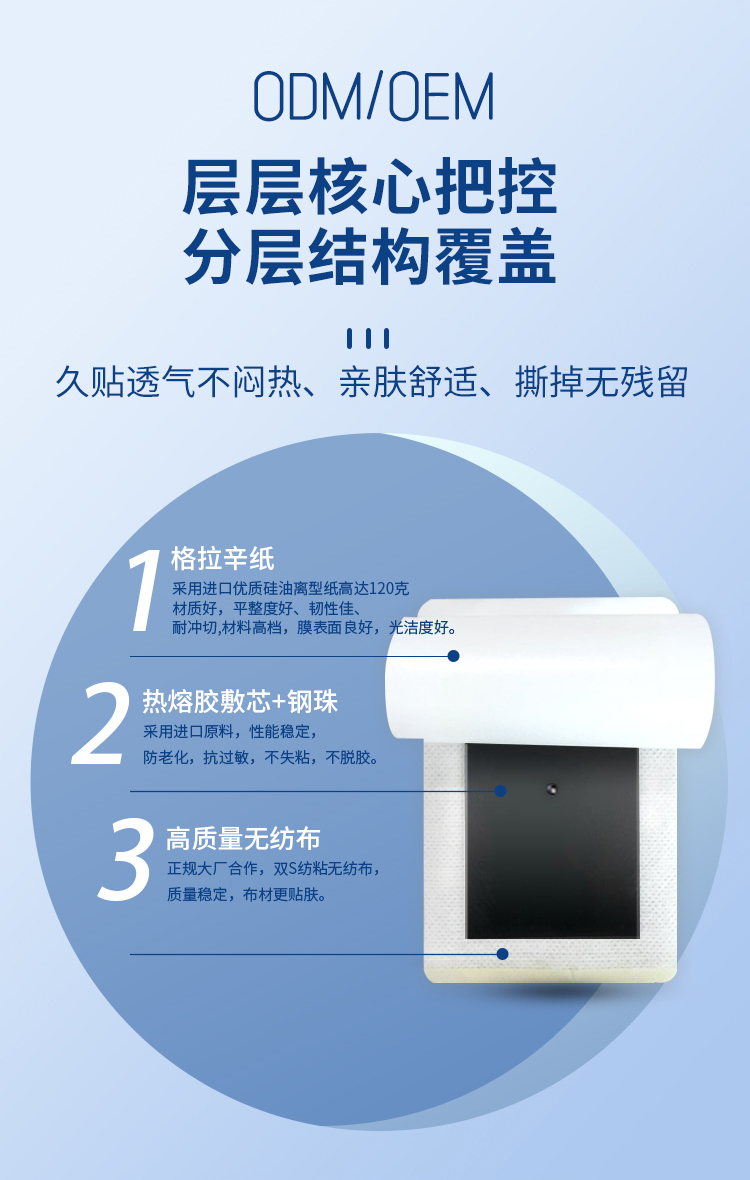 ODM/OEM

层层核心把控
分层结构覆盖

久贴透气不闷热、亲肤舒适、撕掉无残留

1 格拉辛纸
采用进口优质硅油离型纸高达120克
材质好，平整度好、韧性佳、
耐冲切,材料高档，膜表面良好，光洁度好。

2 热熔胶敷芯+钢珠
采用进口原料，性能稳定，
防老化，抗过敏，不失粘，不脱胶。

3 高质量无纺布
正规大厂合作，双S纺粘无纺布，
质量稳定，布材更贴肤。