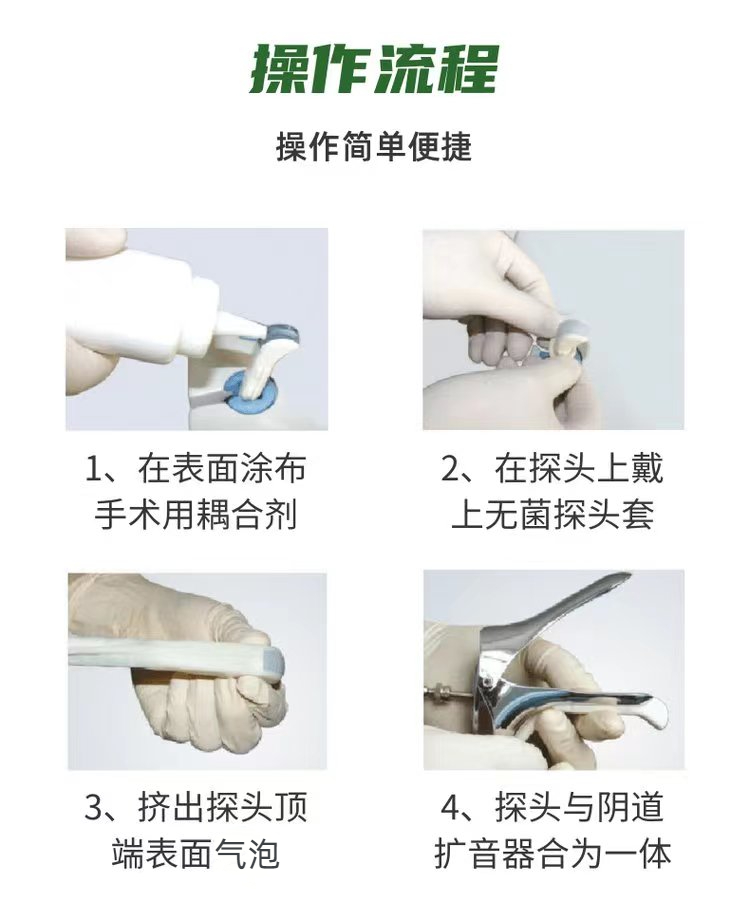 操作流程

操作简单便捷

1、在表面涂布手术用耦合剂

2、在探头上戴上无菌探头套

3、挤出探头顶端表面气泡

4、探头与阴道扩音器合为一体