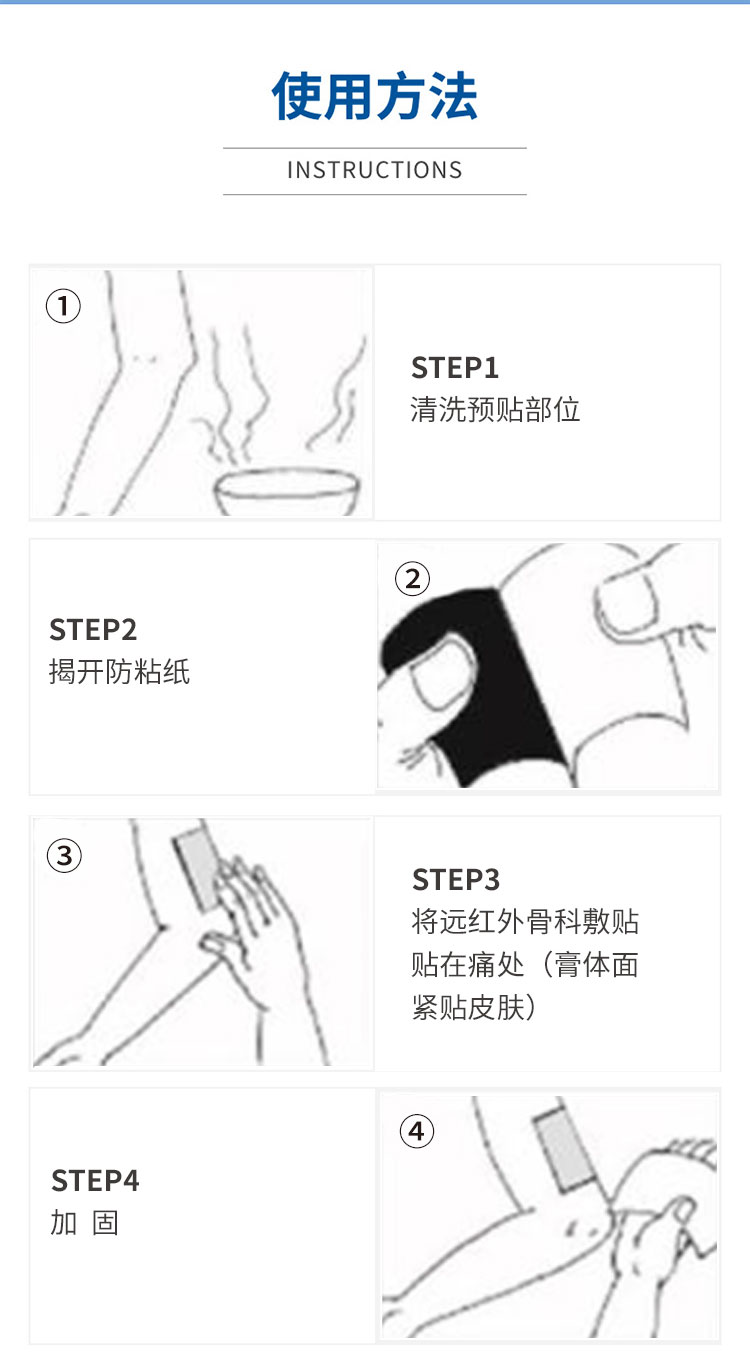 使用方法

INSTRUCTIONS

①

STEP1
清洗预贴部位

STEP2
揭开防粘纸

②

③

STEP3
将远红外骨科敷贴贴在痛处（膏体面紧贴皮肤）

STEP4
加 固

④